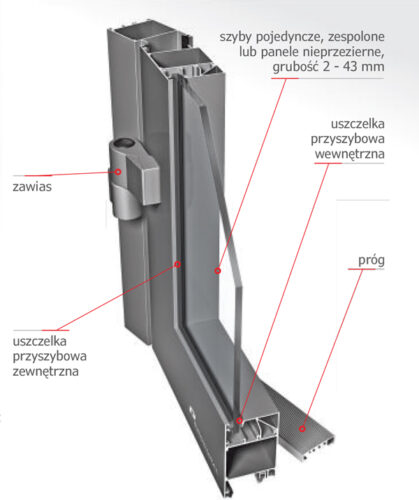 szyby pojedyncze, zespolone lub panele nieprzezierne, grubość 2 - 43 mm

uszczelka przyszybowa wewnętrzna

zawias

próg

uszczelka przyszybowa zewnętrzna