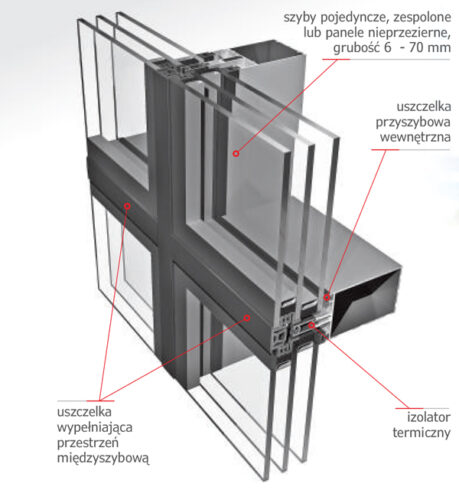 szyby pojedyncze, zespolone lub panele nieprzezierne, grubość 6 - 70 mm

uszczelka przyszybowa wewnętrzna

uszczelka wypełniająca przestrzeń międzyszybową

izolator termiczny