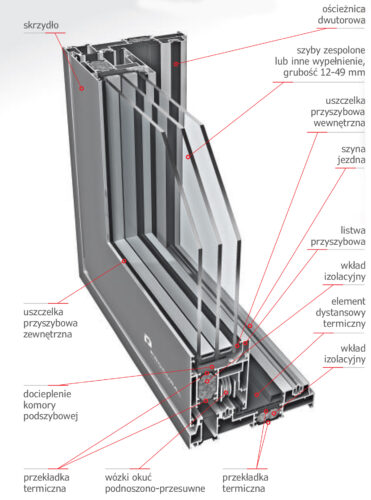 skrzydło

ościeżnica dwutorowa

szyby zespolone lub inne wypełnienie, grubość 12-49 mm

uszczelka przyszybowa wewnętrzna

szyna jezdna

listwa przyszybowa

wkład izolacyjny

element dystansowy termiczny

wkład izolacyjny

uszczelka przyszybowa zewnętrzna

docieplenie komory podszybowej

przekładka termiczna

wózki okuć podnoszono-przesuwne

przekładka termiczna